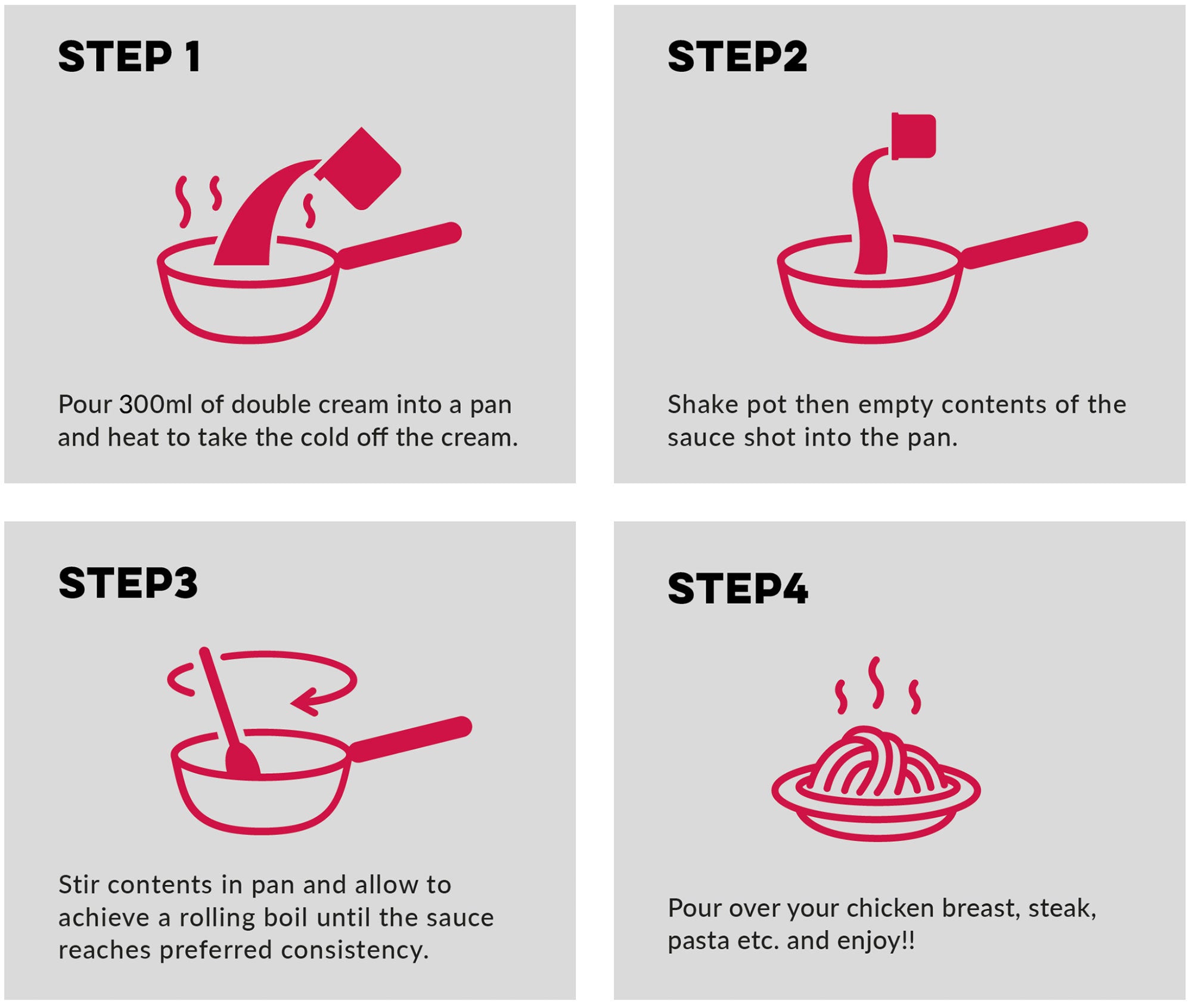 STEP 1

Pour 300ml of double cream into a pan and heat to take the cold off the cream.

STEP2

Shake pot then empty contents of the sauce shot into the pan.

STEP3

Stir contents in pan and allow to achieve a rolling boil until the sauce reaches preferred consistency.

STEP4

Pour over your chicken breast, steak, pasta etc. and enjoy!!