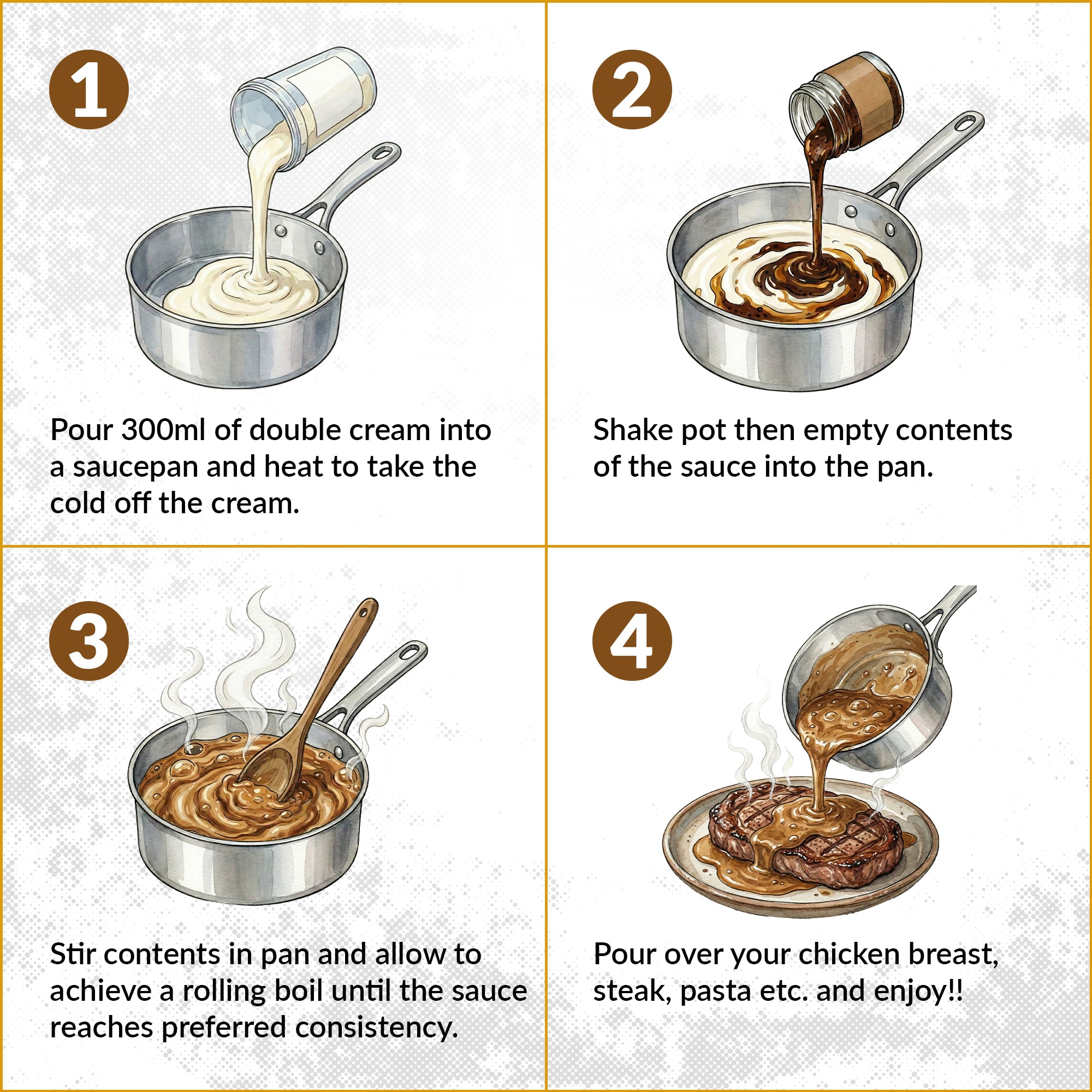 1

Pour 300ml of double cream into a saucepan and heat to take the cold off the cream.

2

Shake pot then empty contents of the sauce into the pan.

3

Stir contents in pan and allow to achieve a rolling boil until the sauce reaches preferred consistency.

4

Pour over your chicken breast, steak, pasta etc. and enjoy!!